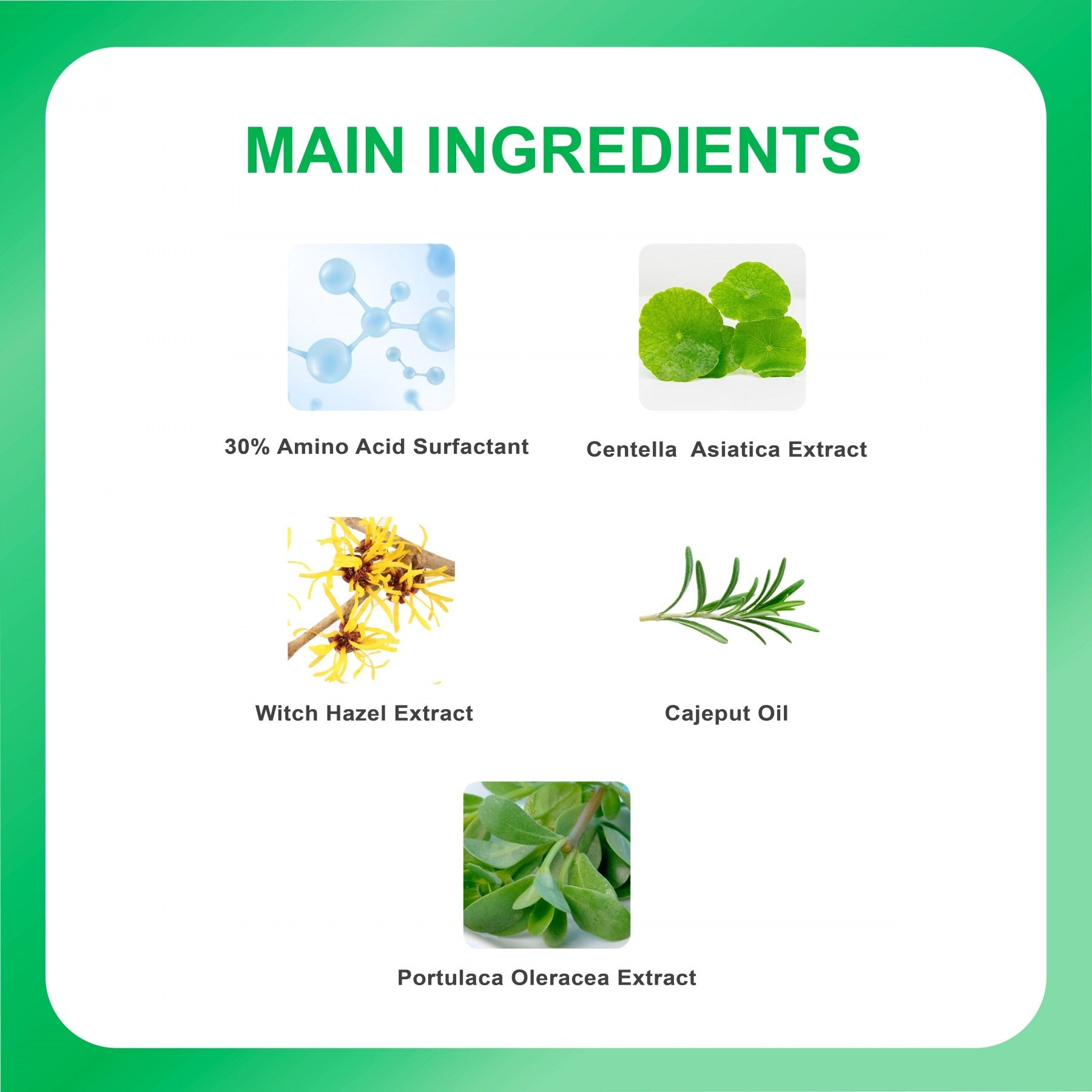 MAIN INGREDIENTS

30% Amino Acid Surfactant

Centella Asiatica Extract

Witch Hazel Extract

Cajeput Oil

Portulaca Oleracea Extract